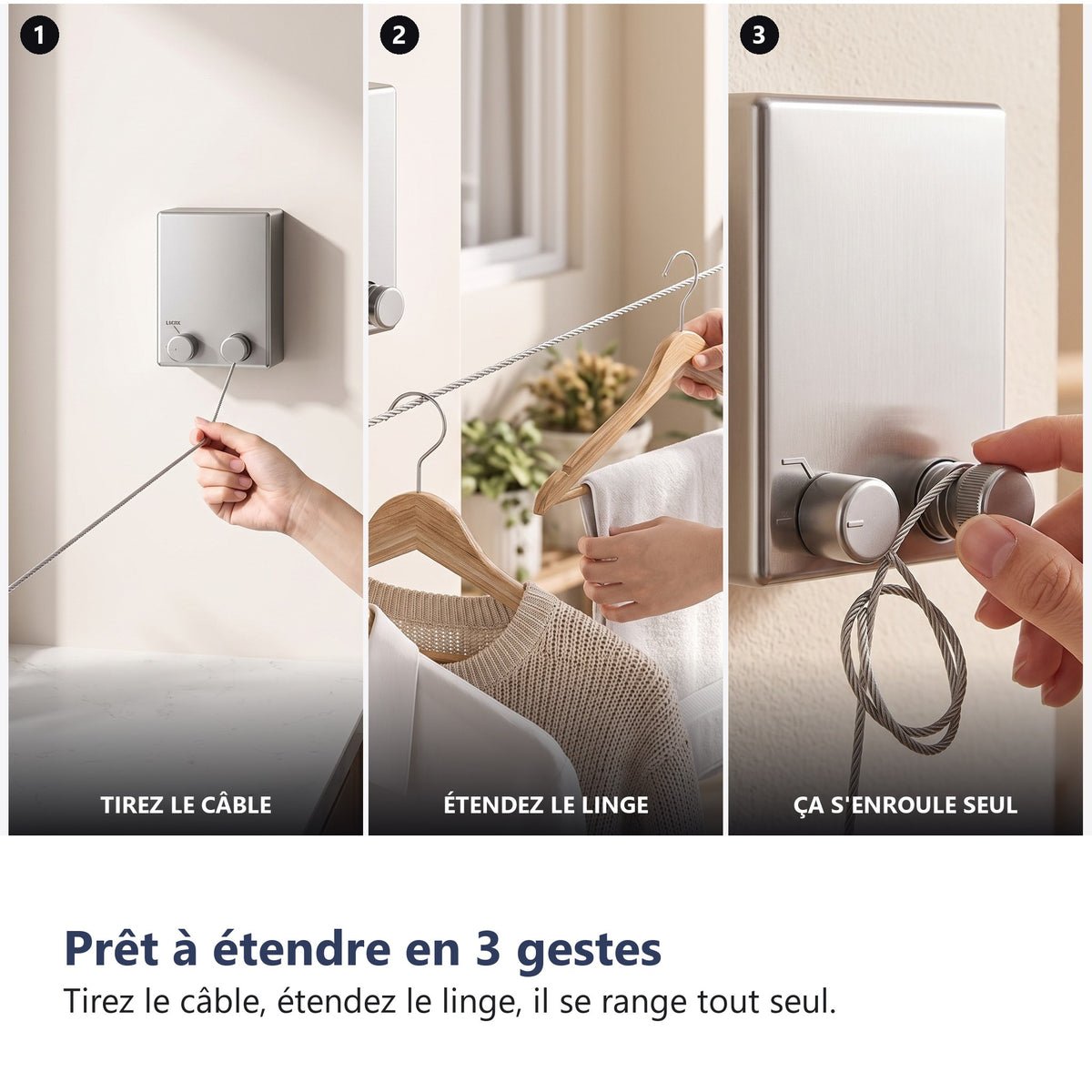 1

TIREZ LE CÂBLE

2

ÉTENDEZ LE LINGE

3

ÇA S'ENROULE SEUL

Prêt à étendre en 3 gestes

Tirez le câble, étendez le linge, il se range tout seul.