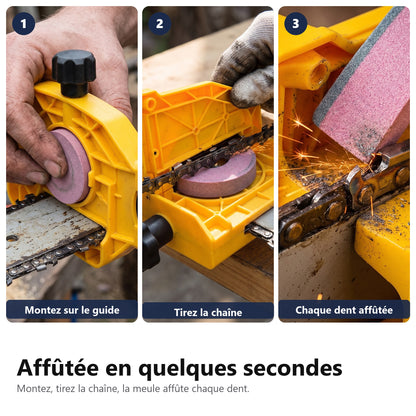 1
Montez sur le guide

2
Tirez la chaîne

3
Chaque dent affûtée

Affûtée en quelques secondes
Montez, tirez la chaîne, la meule affûte chaque dent.