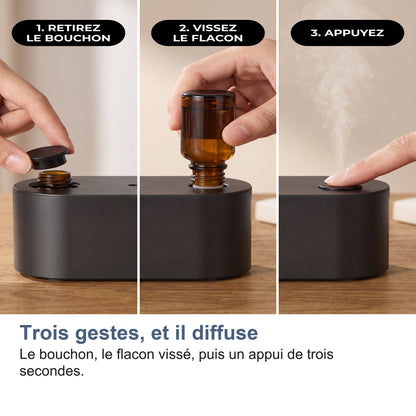 1. RETIREZ LE BOUCHON

2. VISSEZ LE FLACON

3. APPUYEZ

Trois gestes, et il diffuse

Le bouchon, le flacon vissé, puis un appui de trois secondes.