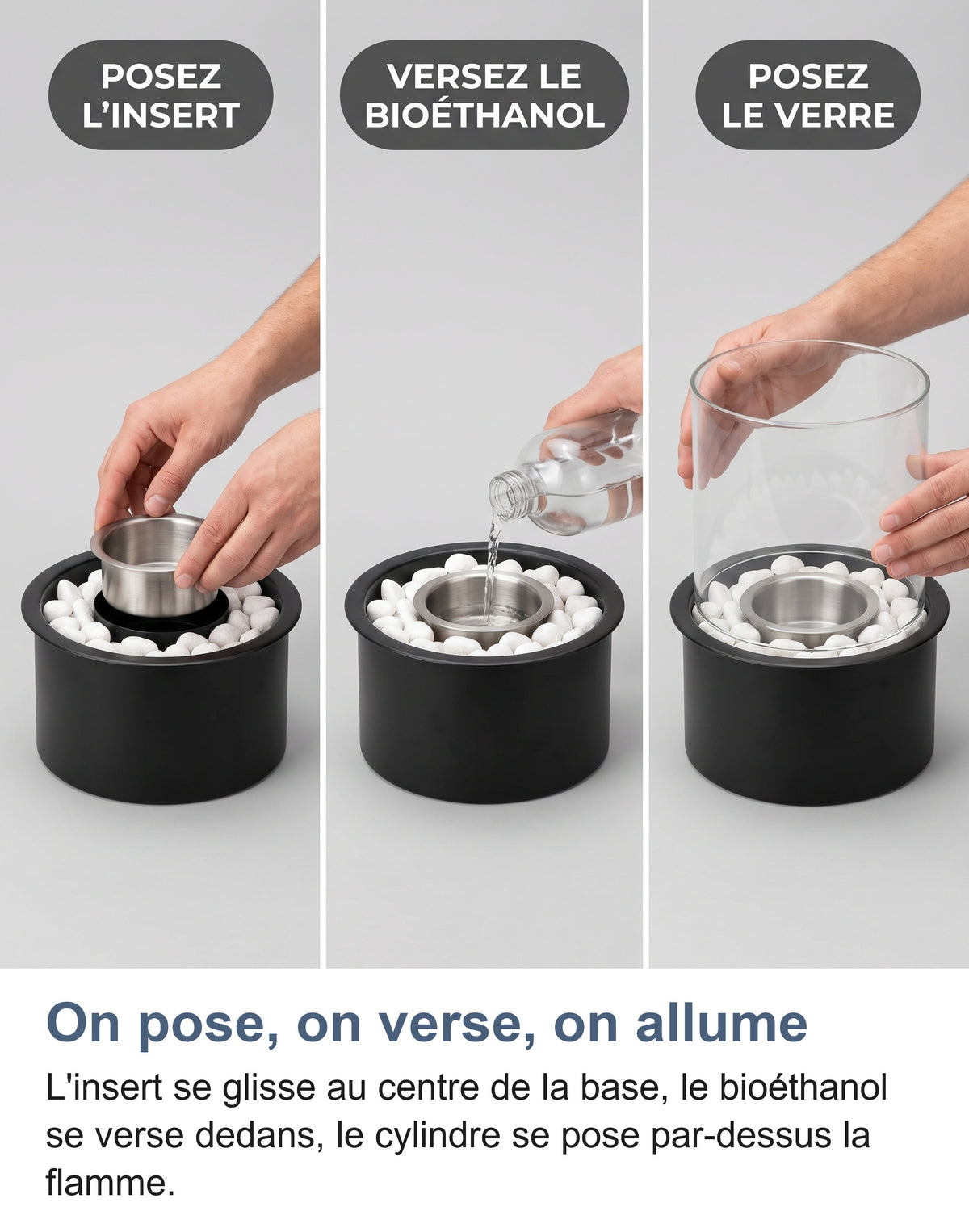 POSEZ L'INSERT

VERSEZ LE BIOÉTHANOL

POSEZ LE VERRE

On pose, on verse, on allume

L'insert se glisse au centre de la base, le bioéthanol se verse dedans, le cylindre se pose par-dessus la flamme.