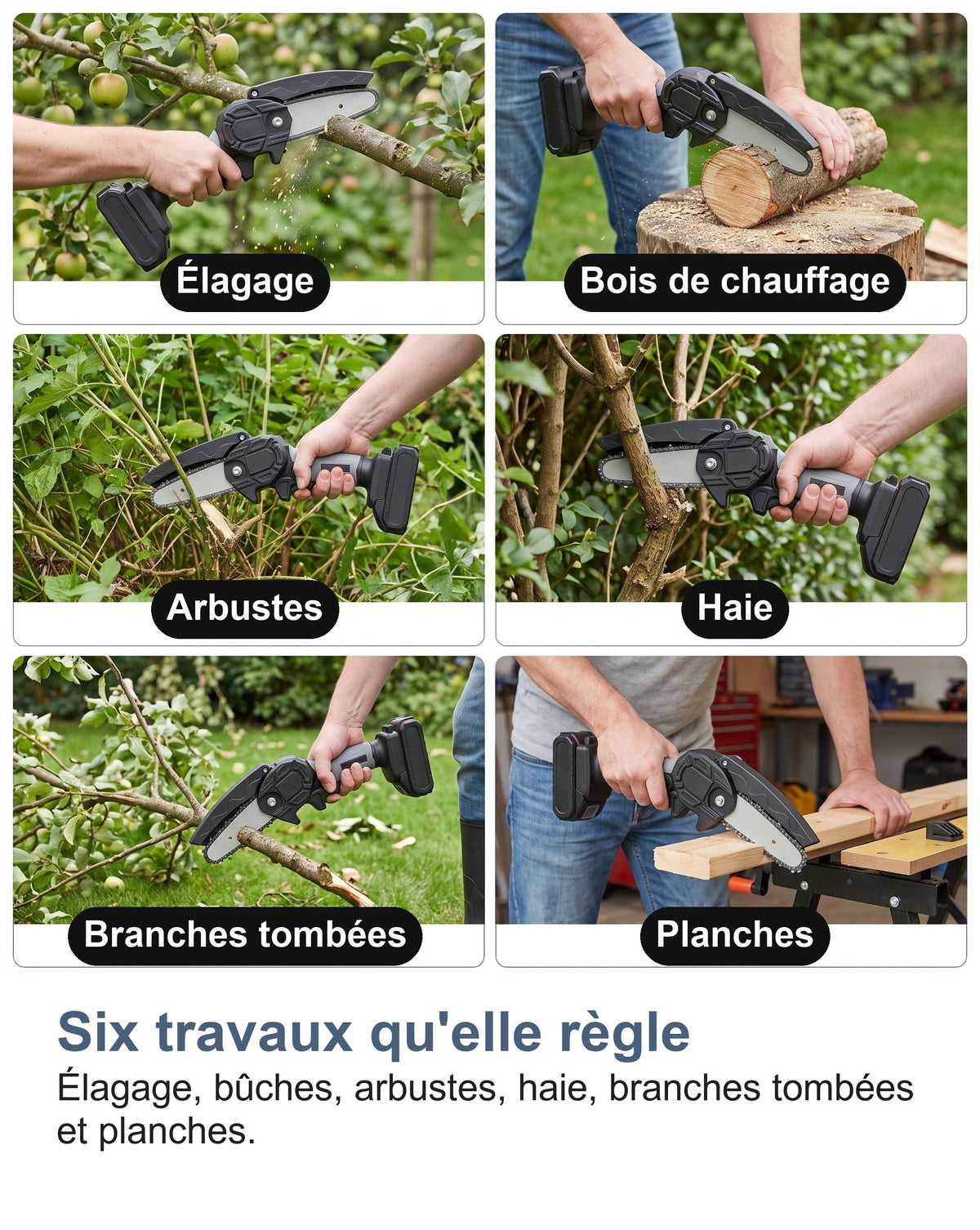 Élagage

Bois de chauffage

Arbustes

Haie

Branches tombées

Planches

Six travaux qu'elle règle

Élagage, bûches, arbustes, haie, branches tombées et planches.