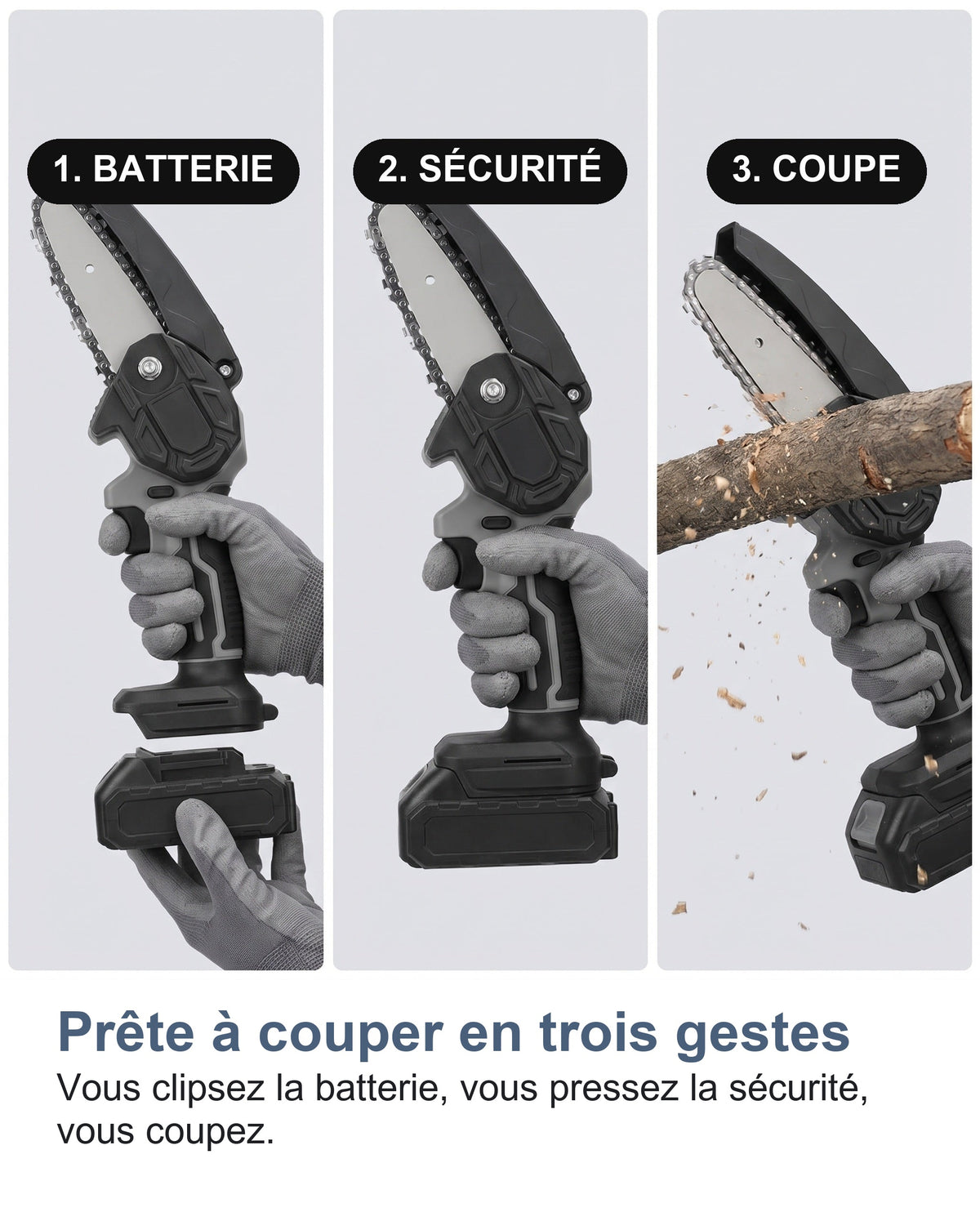 1. BATTERIE

2. SÉCURITÉ

3. COUPE

Prête à couper en trois gestes

Vous clipsez la batterie, vous pressez la sécurité, vous coupez.