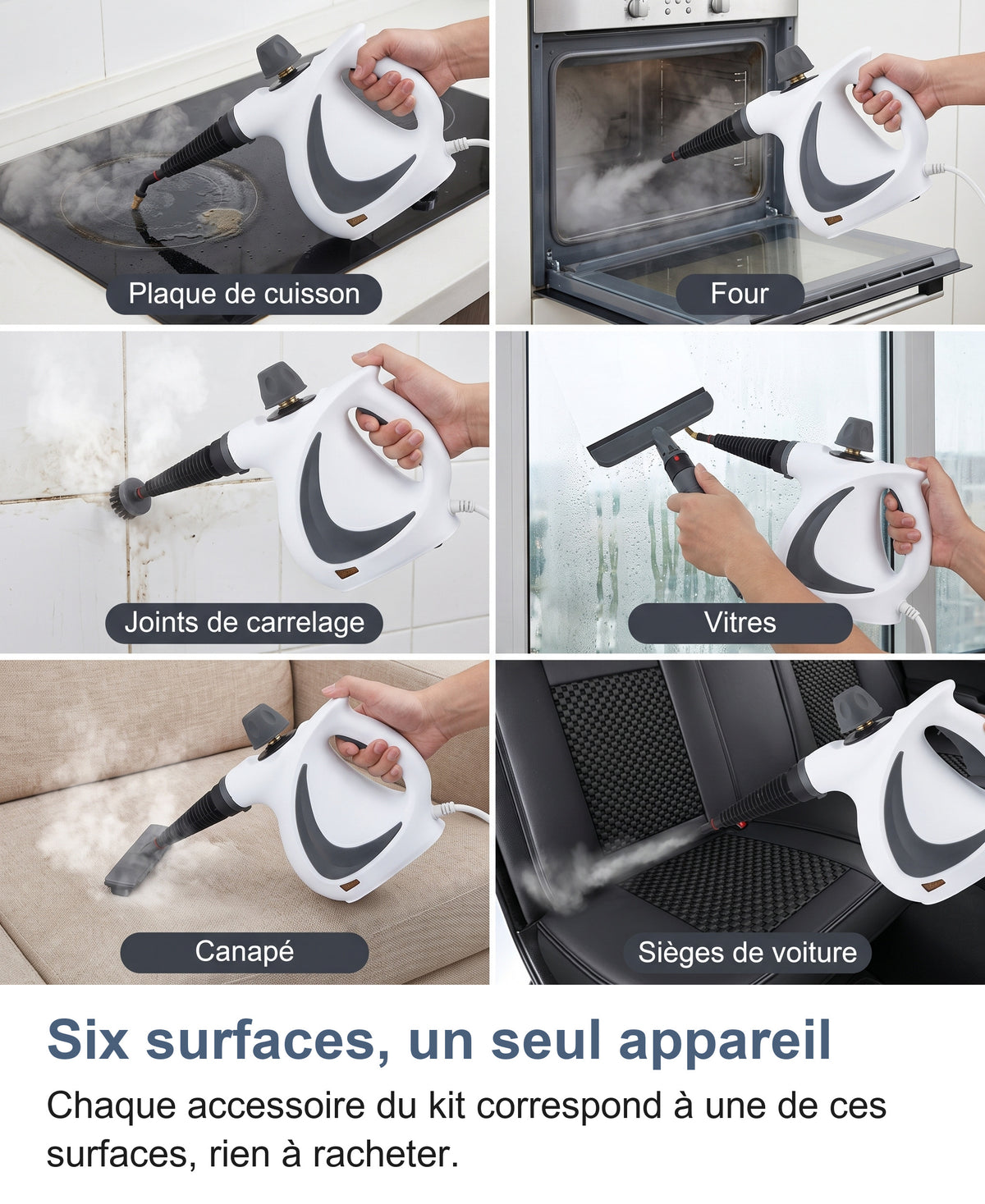 Plaque de cuisson

Four

Joints de carrelage

Vitres

Canapé

Sièges de voiture

Six surfaces, un seul appareil

Chaque accessoire du kit correspond à une de ces surfaces, rien à racheter.